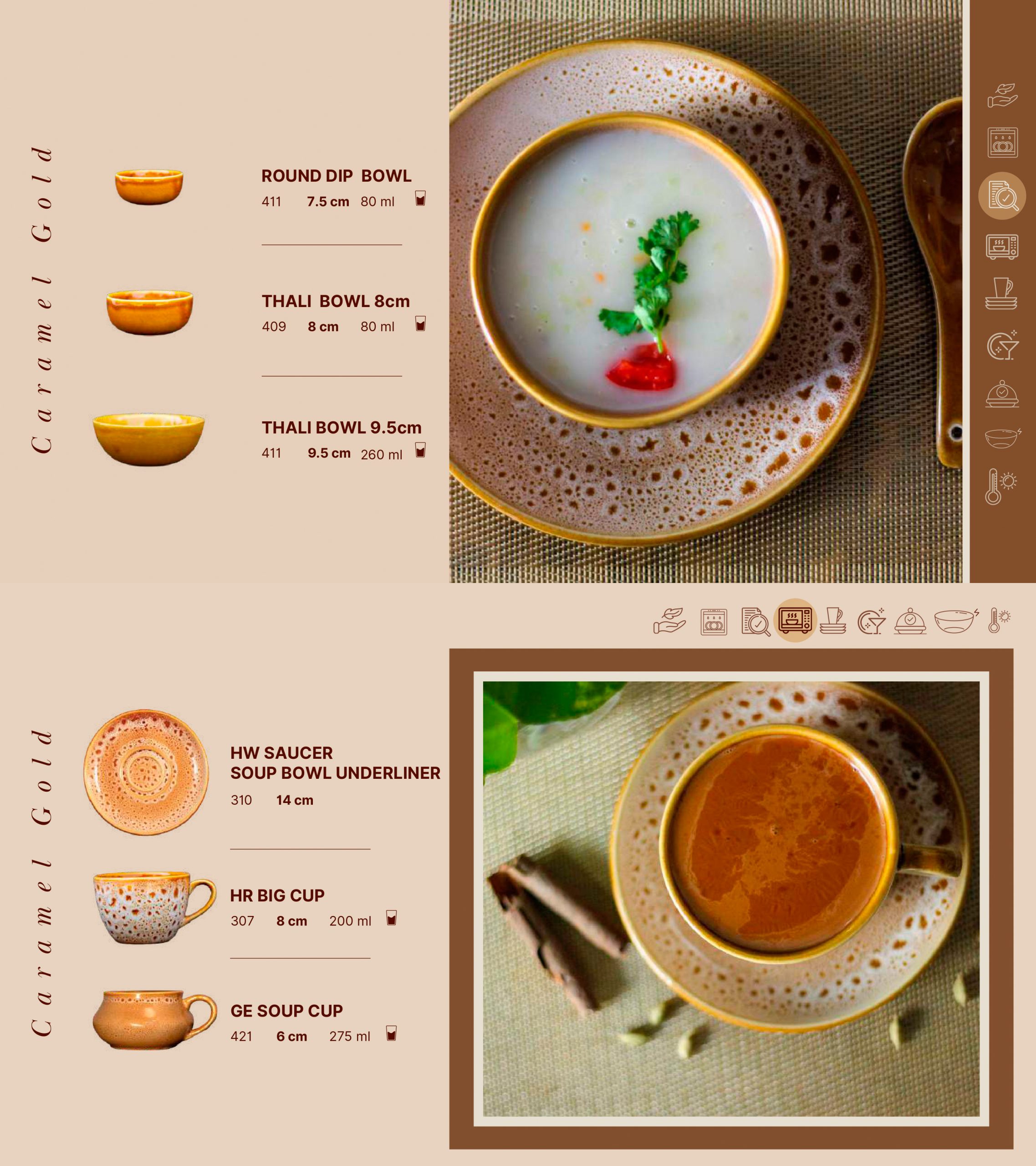 Caramel Gold

ROUND DIP BOWL
411 7.5 cm 80 ml

THALI BOWL 8cm
409 8 cm 80 ml

THALI BOWL 9.5cm
411 9.5 cm 260 ml

Caramel Gold

HW SAUCER
SOUP BOWL UNDERLINER
310 14 cm

HR BIG CUP
307 8 cm 200 ml

GE SOUP CUP
421 6 cm 275 ml